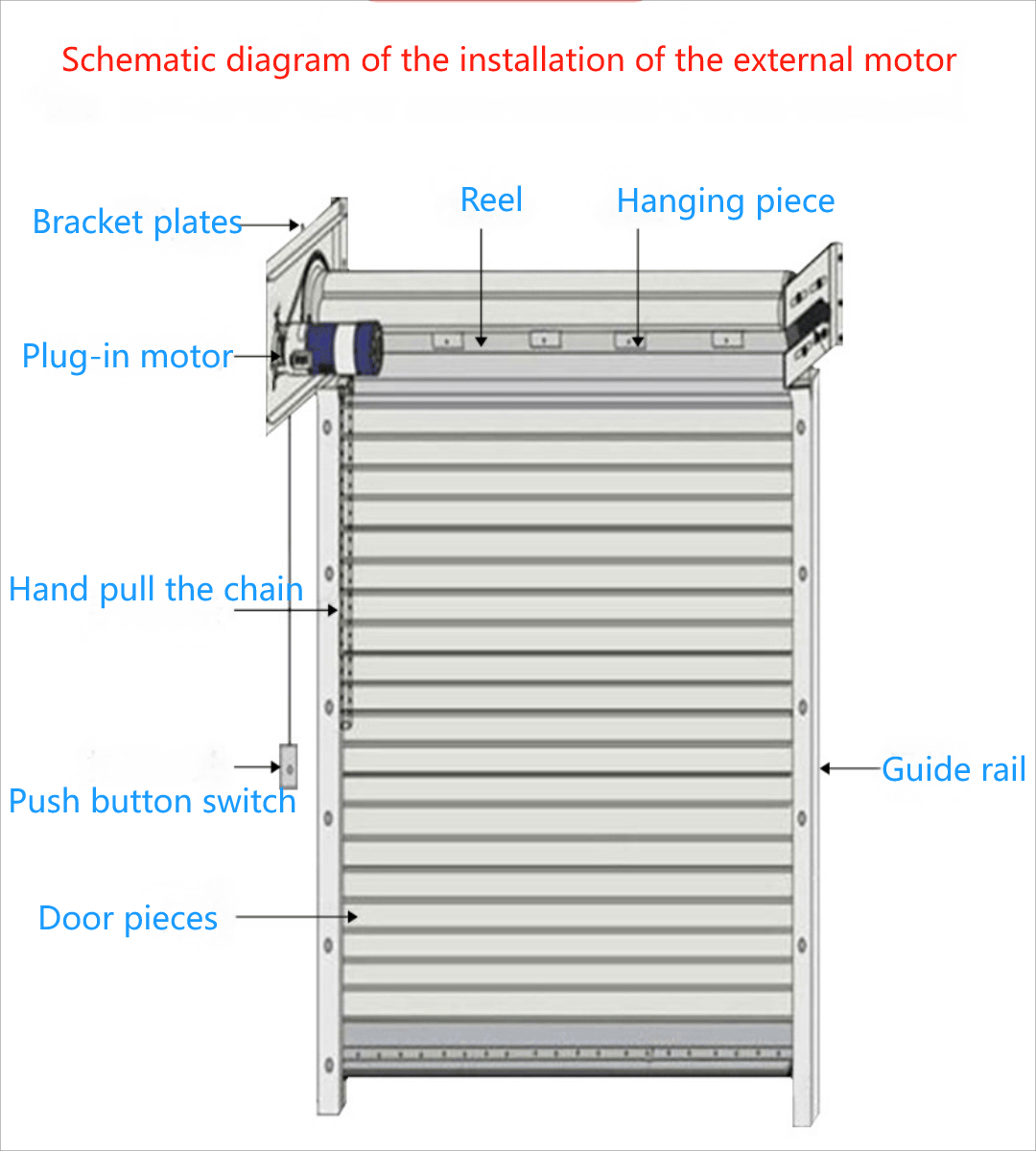 Schematic diagram of the installation of the external motor

Bracket plates

Reel

Hanging piece

Plug-in motor

Hand pull the chain

Push button switch

Guide rail

Door pieces